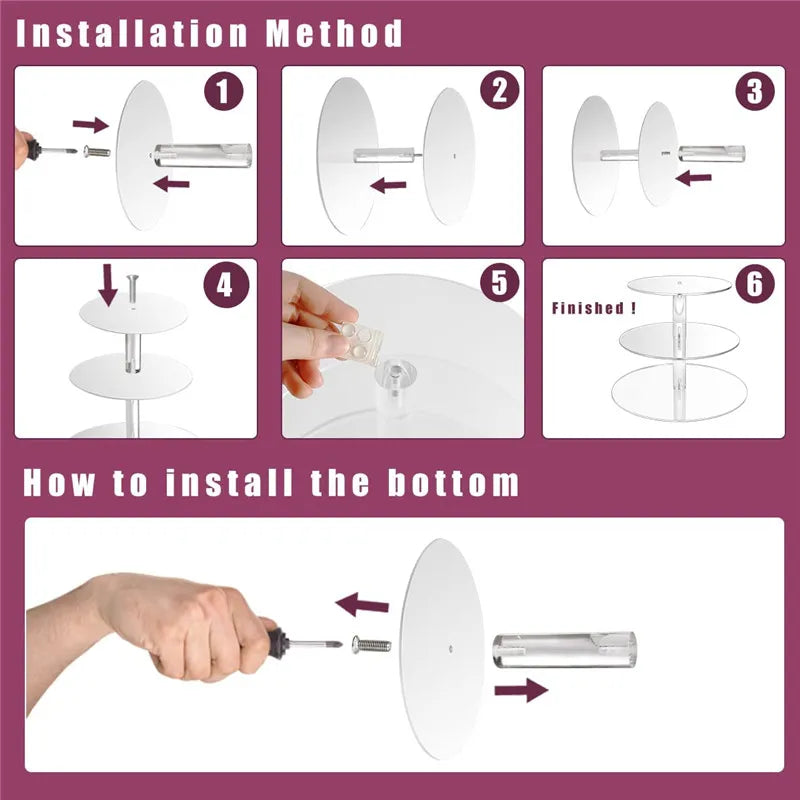 Installation Method

1

2

3

4

5

6

Finished !

How to install the bottom