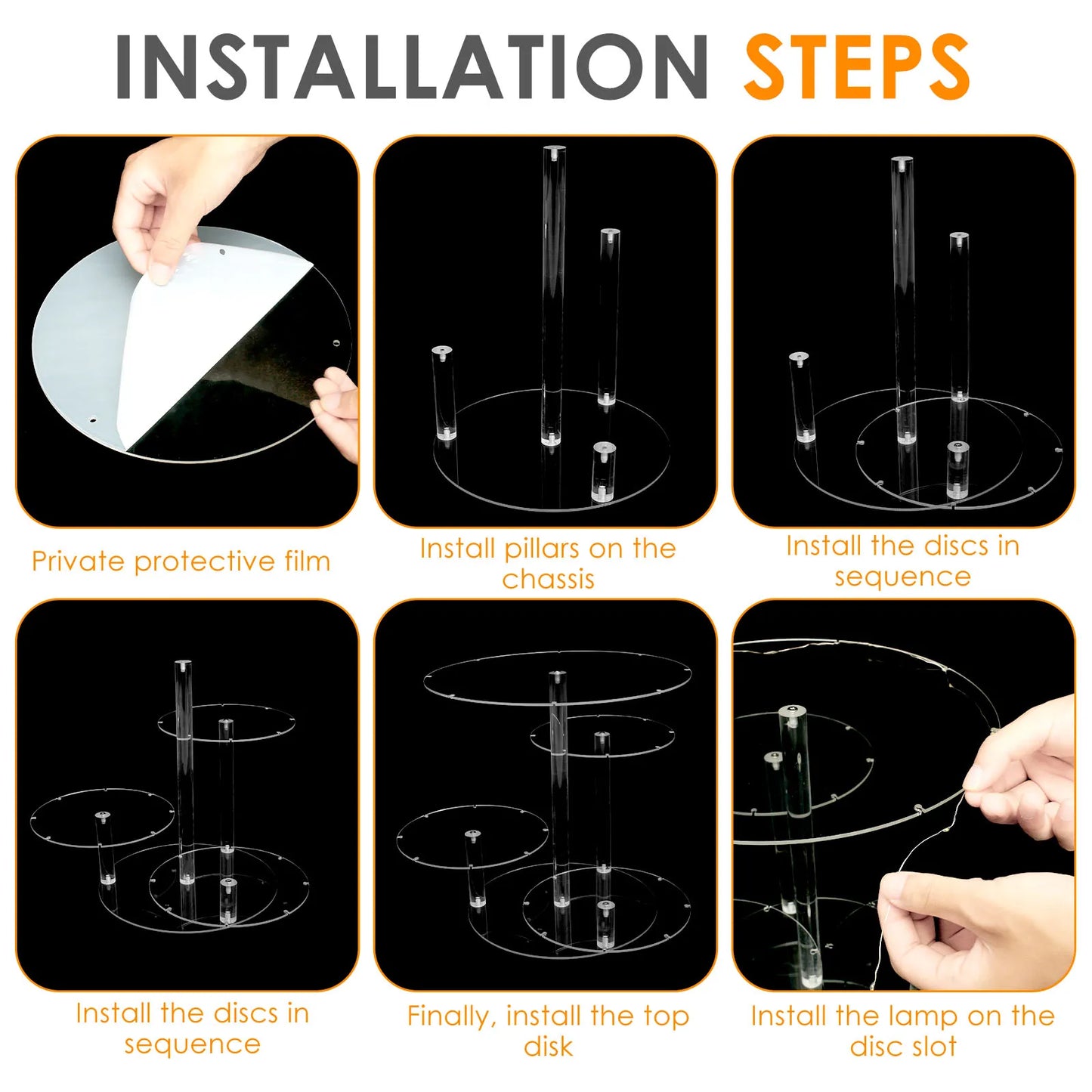 INSTALLATION STEPS

Private protective film

Install pillars on the chassis

Install the discs in sequence

Install the discs in sequence

Finally, install the top disk

Install the lamp on the disc slot